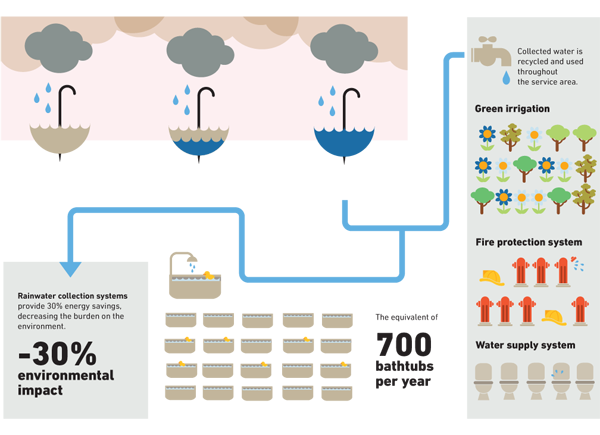 Collected water is recycled and used throughout the service area.

Green irrigation

Fire protection system

Water supply system

Rainwater collection systems provide 30% energy savings, decreasing the burden on the environment.

-30%
environmental impact

The equivalent of

700
bathtubs
per year